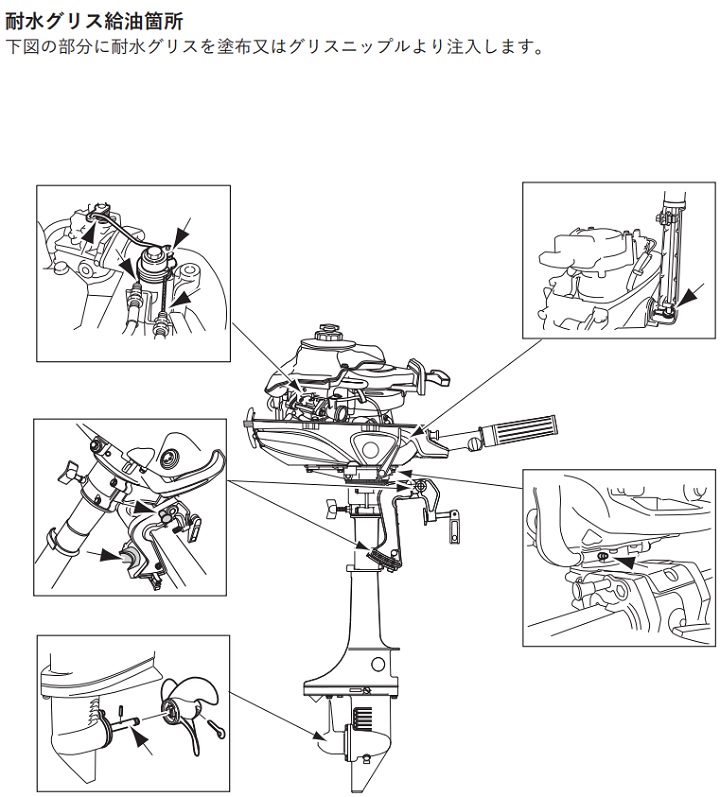 耐水グリス給油箇所
下図の部分に耐水グリスを塗布又はグリスニップルより注入します。